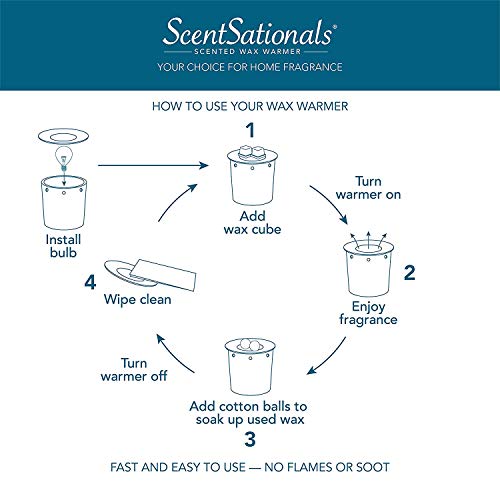 ScentSationals®
SCENTED WAX WARMER
YOUR CHOICE FOR HOME FRAGRANCE

HOW TO USE YOUR WAX WARMER

Install bulb

1
Add wax cube

Turn warmer on

2
Enjoy fragrance

Add cotton balls to soak up used wax
3

Turn warmer off

4
Wipe clean

FAST AND EASY TO USE — NO FLAMES OR SOOT