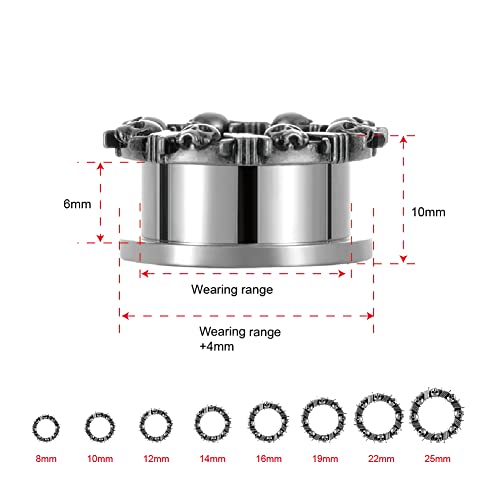 6mm

10mm

Wearing range

Wearing range
+4mm

8mm 10mm 12mm 14mm 16mm 19mm 22mm 25mm