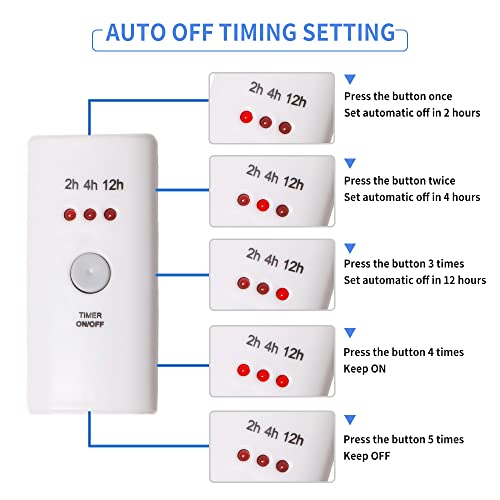 AUTO OFF TIMING SETTING

2h 4h 12h

TIMER
ON/OFF

2h 4h 12h

Press the button once
Set automatic off in 2 hours

2h 4h 12h

Press the button twice
Set automatic off in 4 hours

2h 4h 12h

Press the button 3 times
Set automatic off in 12 hours

2h 4h 12h

Press the button 4 times
Keep ON

2h 4h 12h

Press the button 5 times
Keep OFF