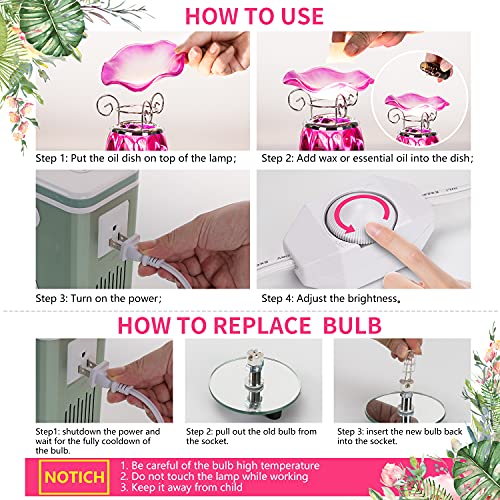 HOW TO USE

Step 1: Put the oil dish on top of the lamp;

Step 2: Add wax or essential oil into the dish;

Step 3: Turn on the power;

Step 4: Adjust the brightness.

HOW TO REPLACE BULB

Step1: shutdown the power and wait for the fully cooldown of the bulb.

Step 2: pull out the old bulb from the socket.

Step 3: insert the new bulb back into the socket.

NOTICH

1. Be careful of the bulb high temperature
2. Do not touch the lamp while working
3. Keep it away from child