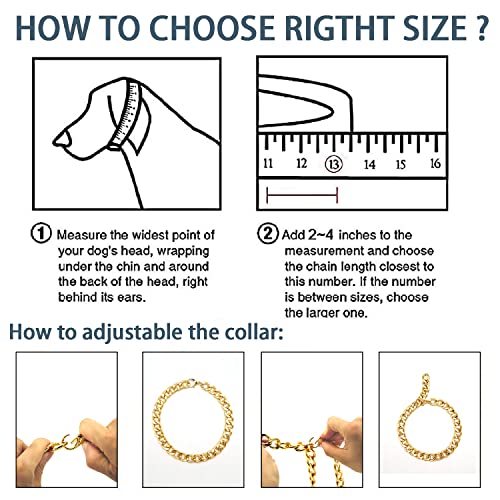 HOW TO CHOOSE RIGTHT SIZE ?

11 12 13 14 15 16

① Measure the widest point of your dog's head, wrapping under the chin and around the back of the head, right behind its ears.

② Add 2~4 inches to the measurement and choose the chain length closest to this number. If the number is between sizes, choose the larger one.

How to adjustable the collar: