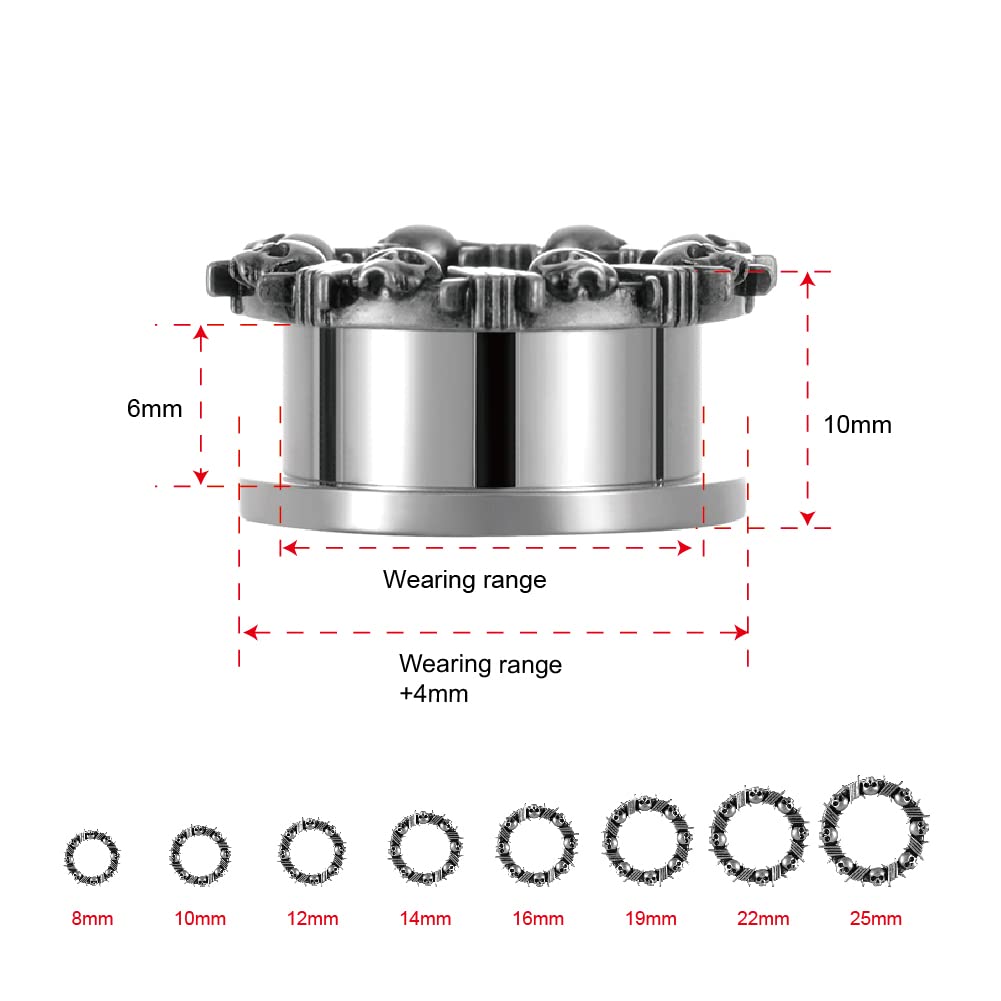 6mm

10mm

Wearing range

Wearing range
+4mm

8mm 10mm 12mm 14mm 16mm 19mm 22mm 25mm