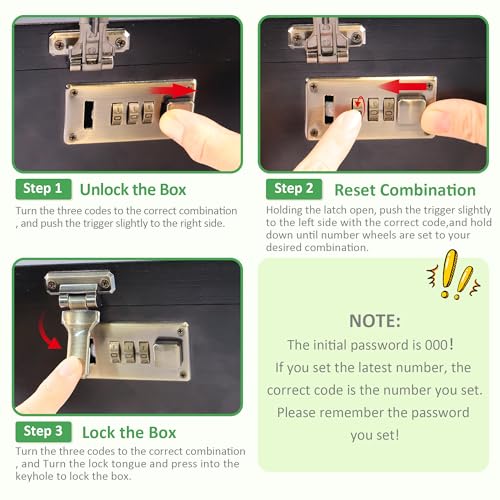 Step 1 Unlock the Box

Turn the three codes to the correct combination , and push the trigger slightly to the right side.

Step 2 Reset Combination

Holding the latch open, push the trigger slightly to the left side with the correct code,and hold down until number wheels are set to your desired combination.

Step 3 Lock the Box

Turn the three codes to the correct combination , and Turn the lock tongue and press into the keyhole to lock the box.

NOTE:

The initial password is 000!

If you set the latest number, the correct code is the number you set.

Please remember the password you set!