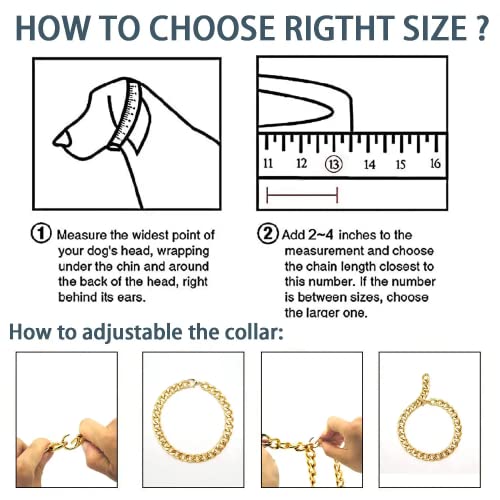 HOW TO CHOOSE RIGTHT SIZE ?

11 12 13 14 15 16

① Measure the widest point of your dog's head, wrapping under the chin and around the back of the head, right behind its ears.

② Add 2~4 inches to the measurement and choose the chain length closest to this number. If the number is between sizes, choose the larger one.

How to adjustable the collar: