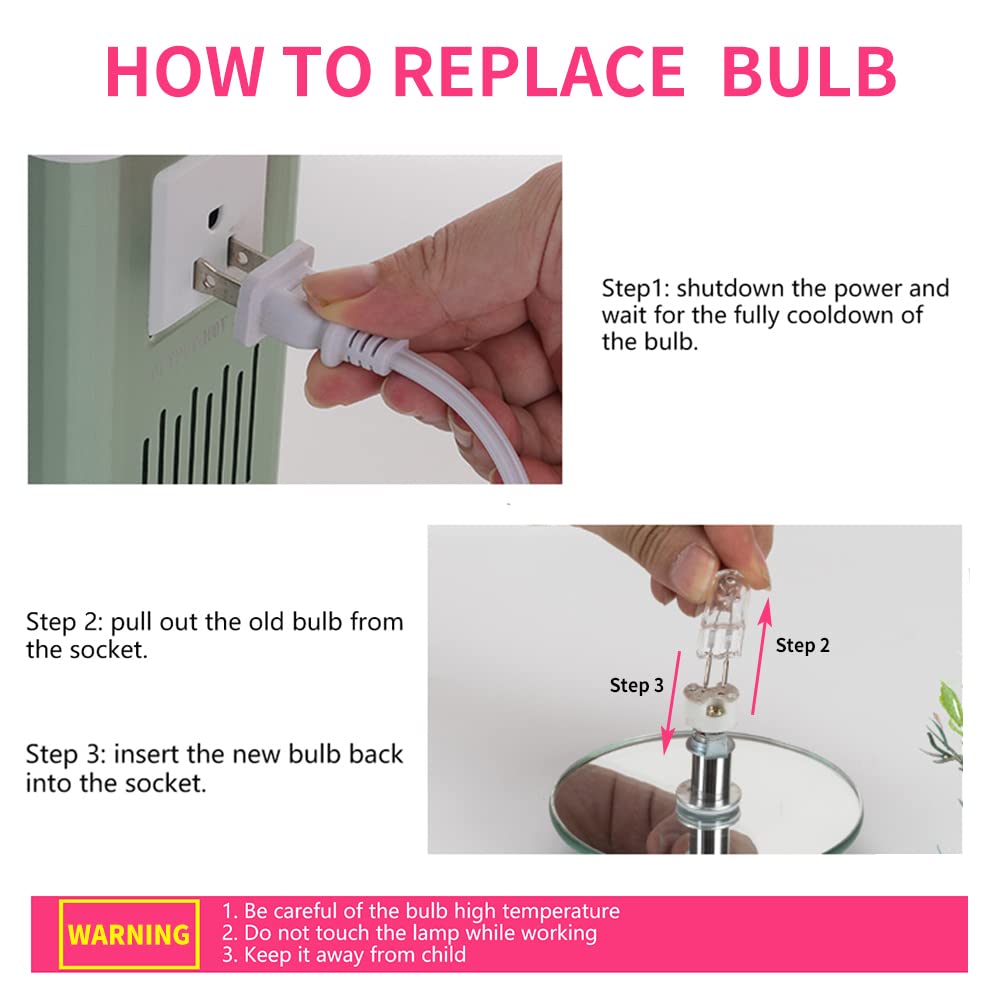 HOW TO REPLACE BULB

Step1: shutdown the power and wait for the fully cooldown of the bulb.

Step 2: pull out the old bulb from the socket.

Step 3: insert the new bulb back into the socket.

Step 2

Step 3

WARNING

1. Be careful of the bulb high temperature
2. Do not touch the lamp while working
3. Keep it away from child