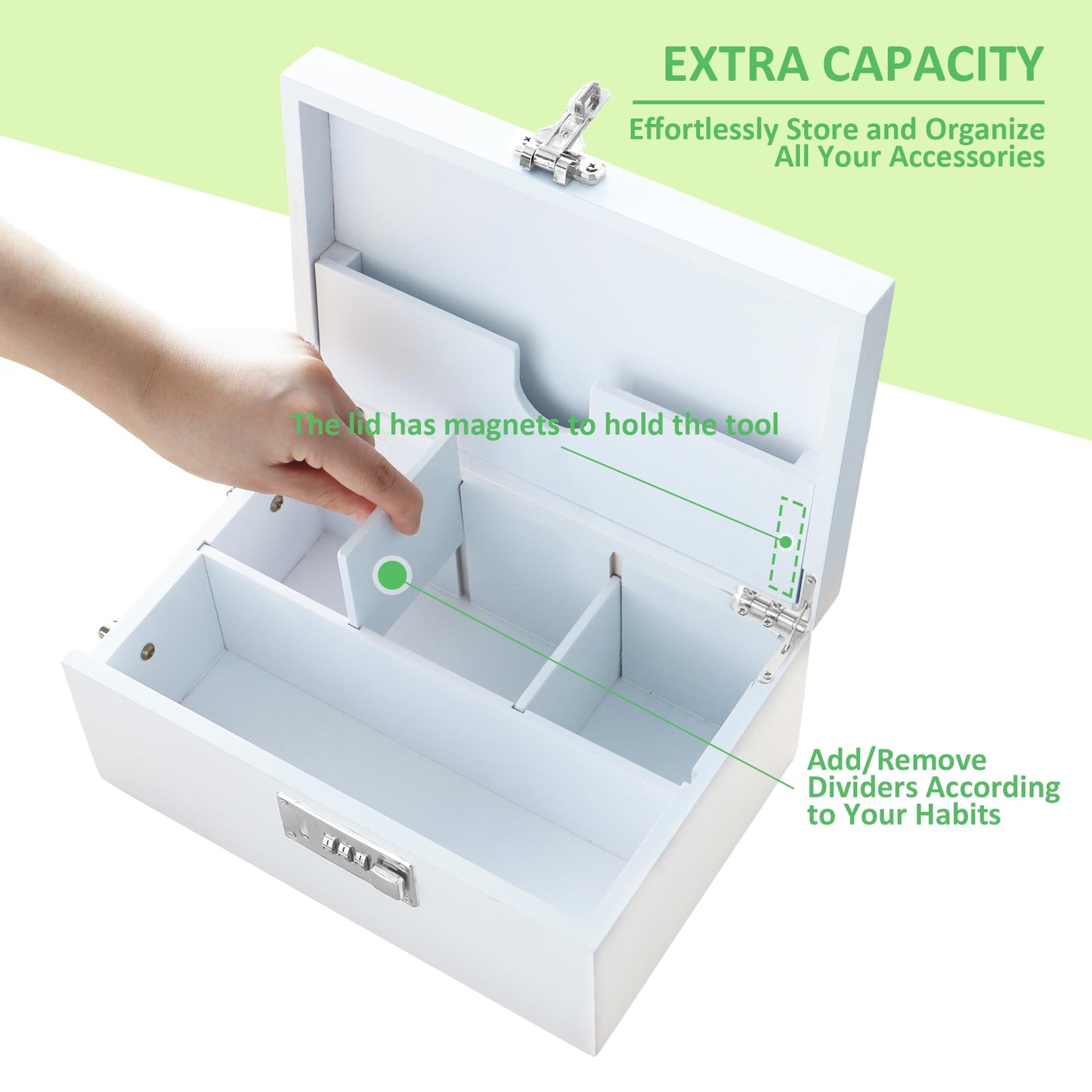 EXTRA CAPACITY

Effortlessly Store and Organize All Your Accessories

The lid has magnets to hold the tool

Add/Remove Dividers According to Your Habits