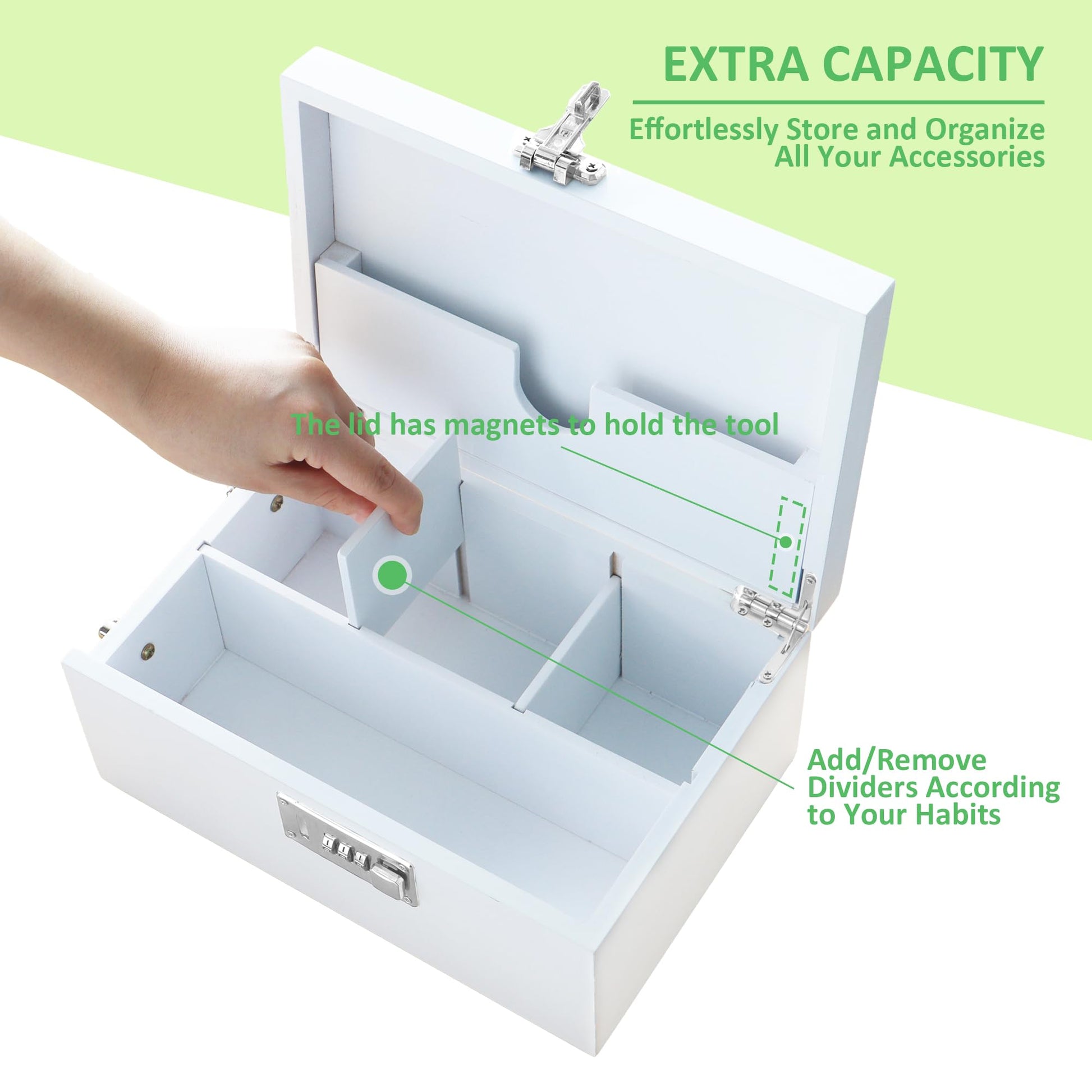 EXTRA CAPACITY

Effortlessly Store and Organize All Your Accessories

The lid has magnets to hold the tool

Add/Remove Dividers According to Your Habits