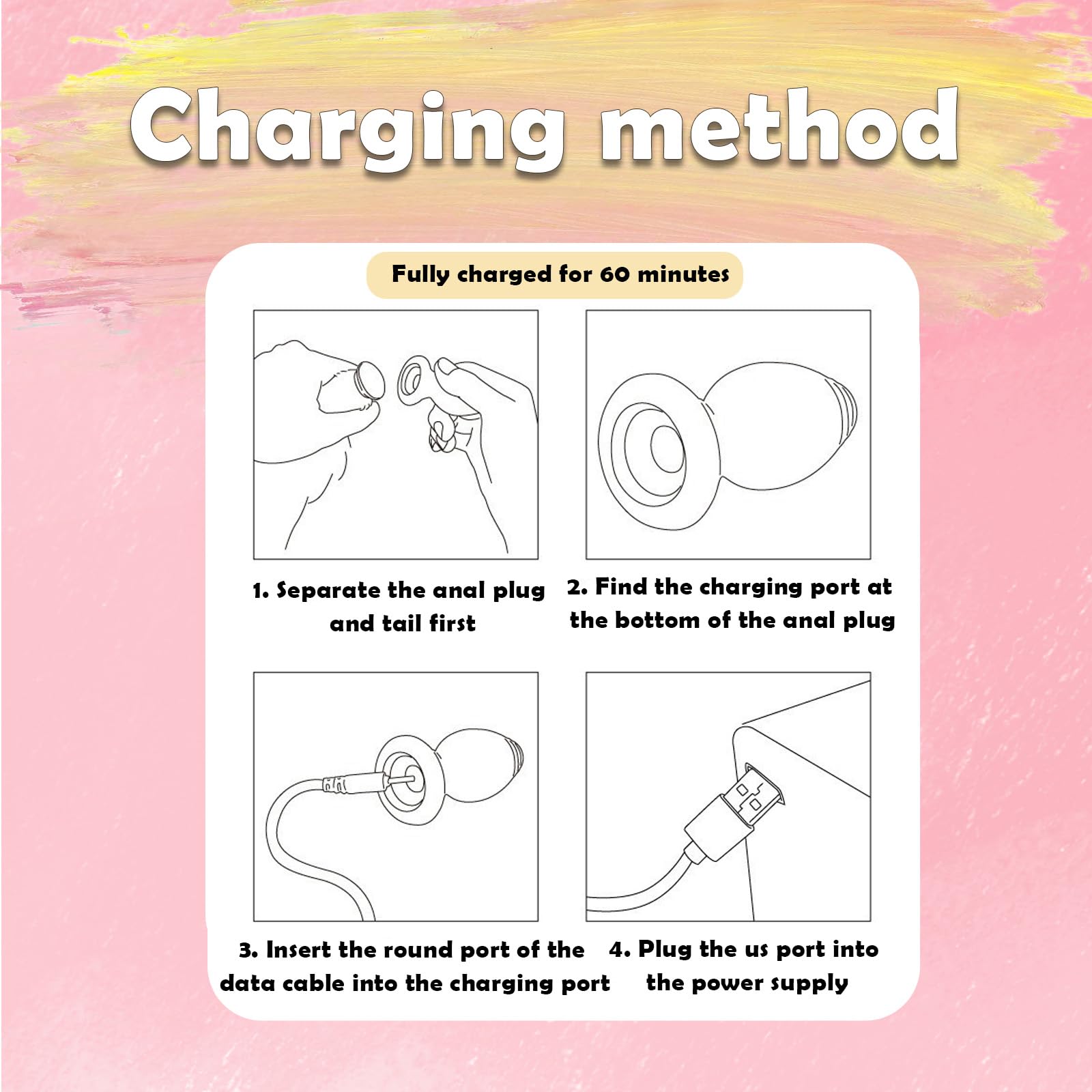 Charging method

Fully charged for 60 minutes

1. Separate the anal plug and tail first

2. Find the charging port at the bottom of the anal plug

3. Insert the round port of the data cable into the charging port

4. Plug the us port into the power supply