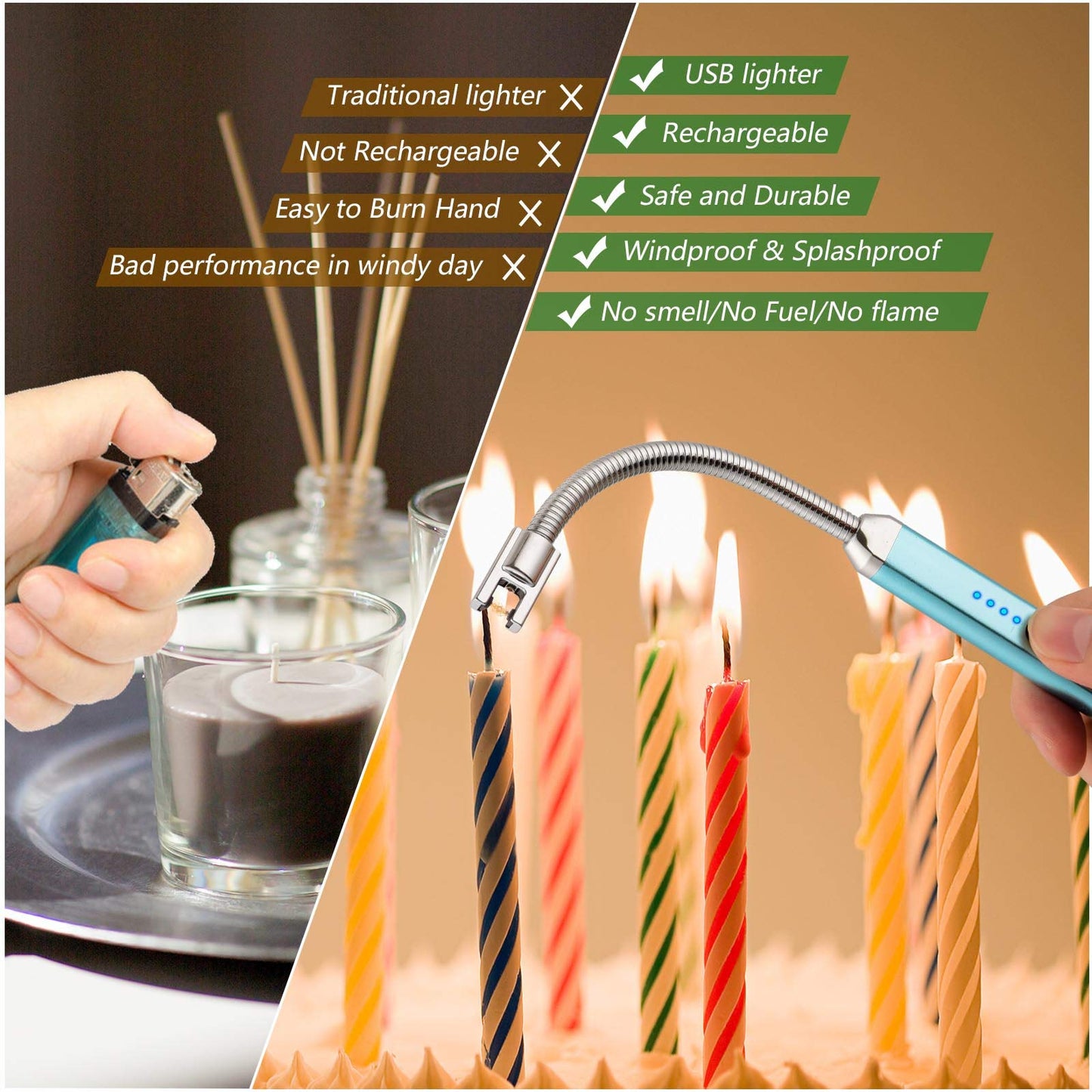 Traditional lighter ✗
Not Rechargeable ✗
Easy to Burn Hand ✗
Bad performance in windy day ✗

✓ USB lighter
✓ Rechargeable
✓ Safe and Durable
✓ Windproof & Splashproof
✓ No smell/No Fuel/No flame