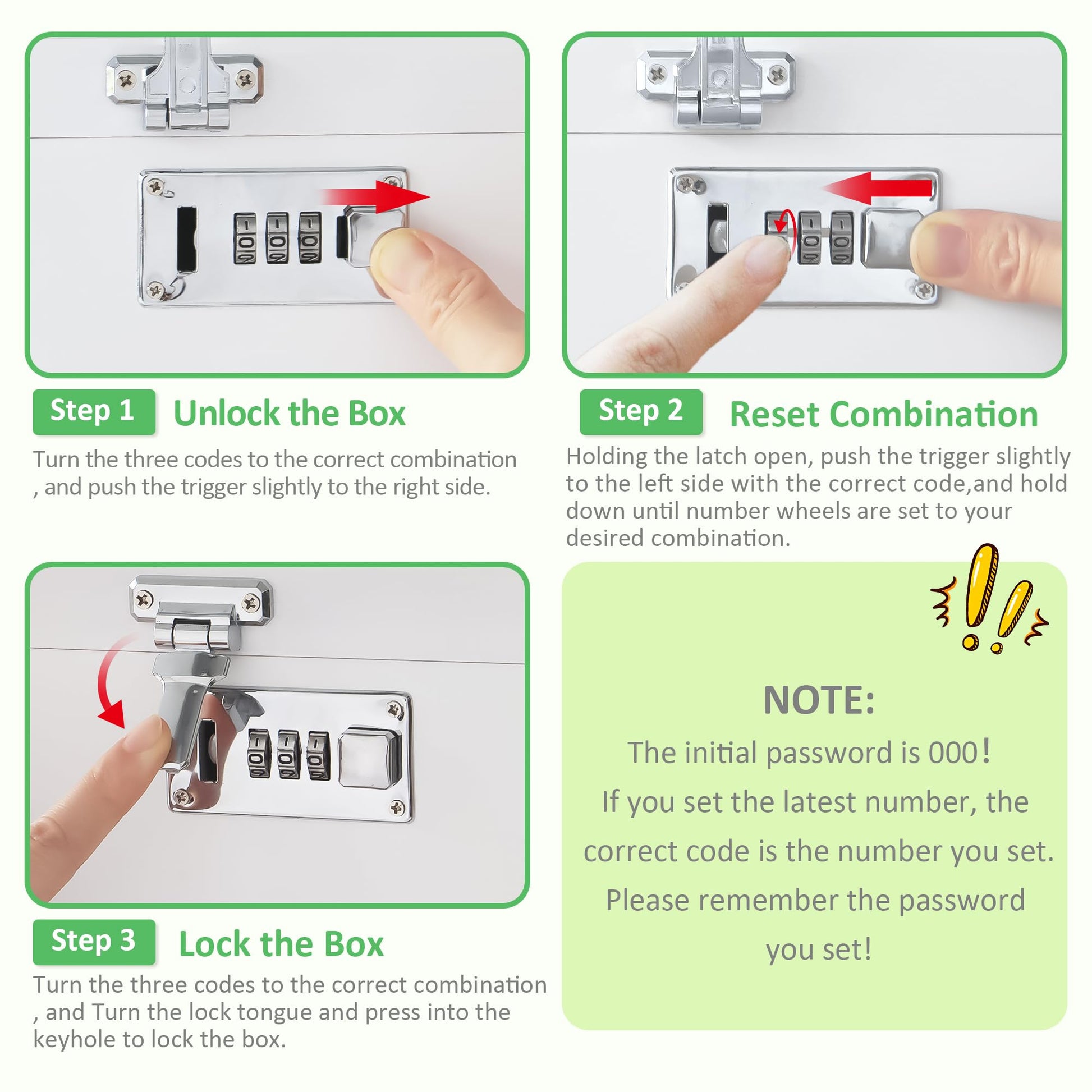 Step 1 Unlock the Box

Turn the three codes to the correct combination , and push the trigger slightly to the right side.

Step 2 Reset Combination

Holding the latch open, push the trigger slightly to the left side with the correct code,and hold down until number wheels are set to your desired combination.

Step 3 Lock the Box

Turn the three codes to the correct combination , and Turn the lock tongue and press into the keyhole to lock the box.

NOTE:

The initial password is 000!

If you set the latest number, the correct code is the number you set.

Please remember the password you set!