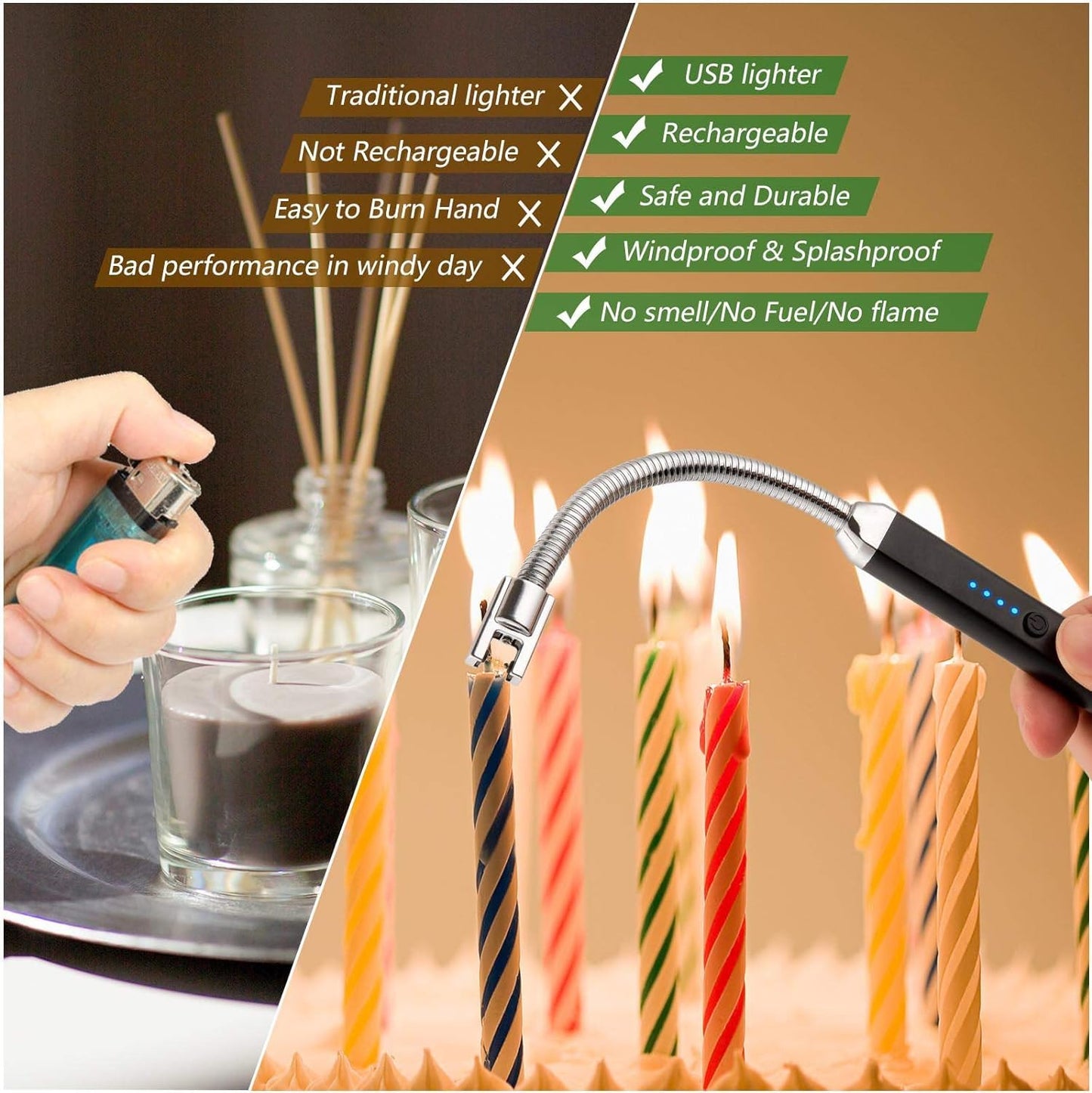 Traditional lighter ✗
Not Rechargeable ✗
Easy to Burn Hand ✗
Bad performance in windy day ✗

✓ USB lighter
✓ Rechargeable
✓ Safe and Durable
✓ Windproof & Splashproof
✓ No smell/No Fuel/No flame