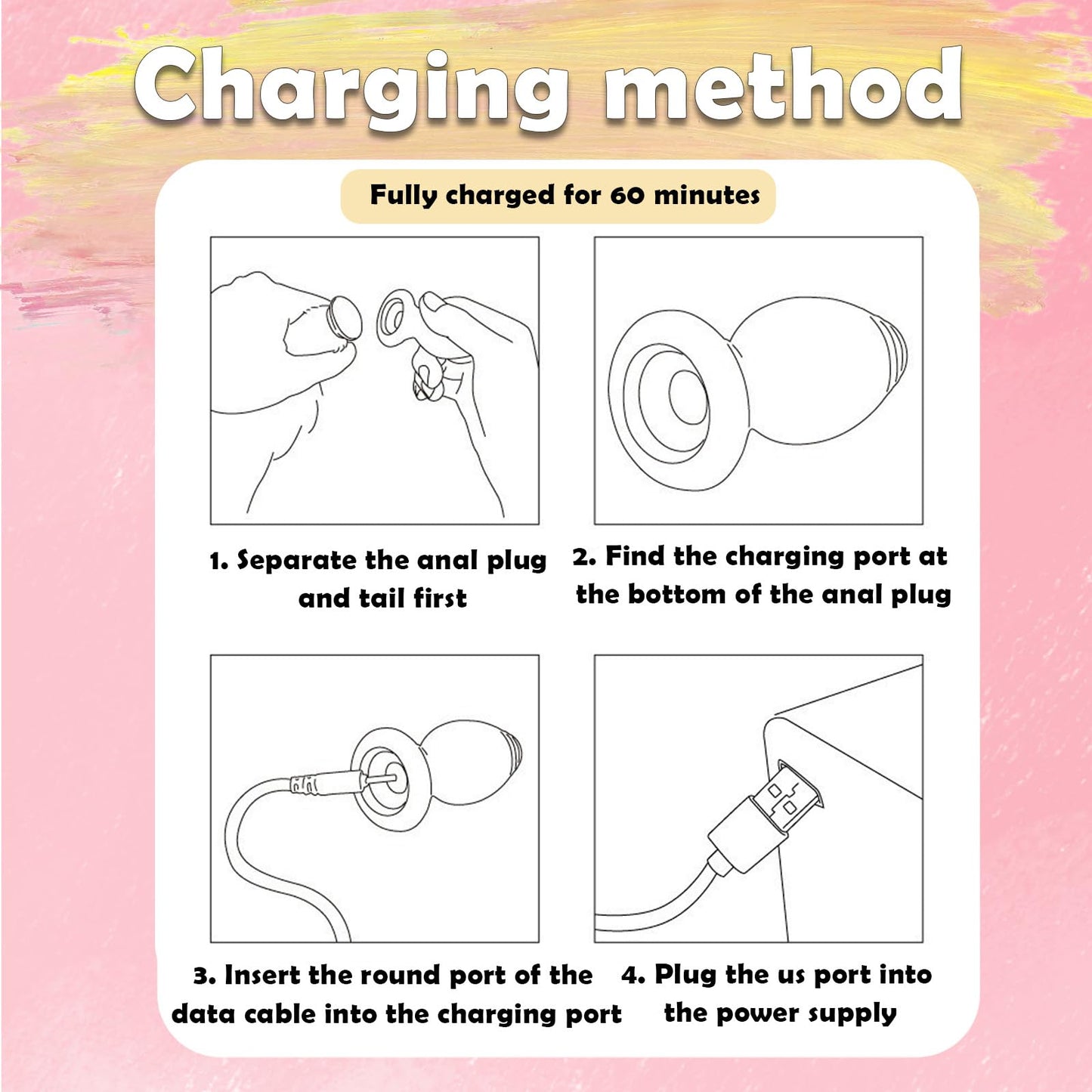 Charging method

Fully charged for 60 minutes

1. Separate the anal plug and tail first

2. Find the charging port at the bottom of the anal plug

3. Insert the round port of the data cable into the charging port

4. Plug the us port into the power supply