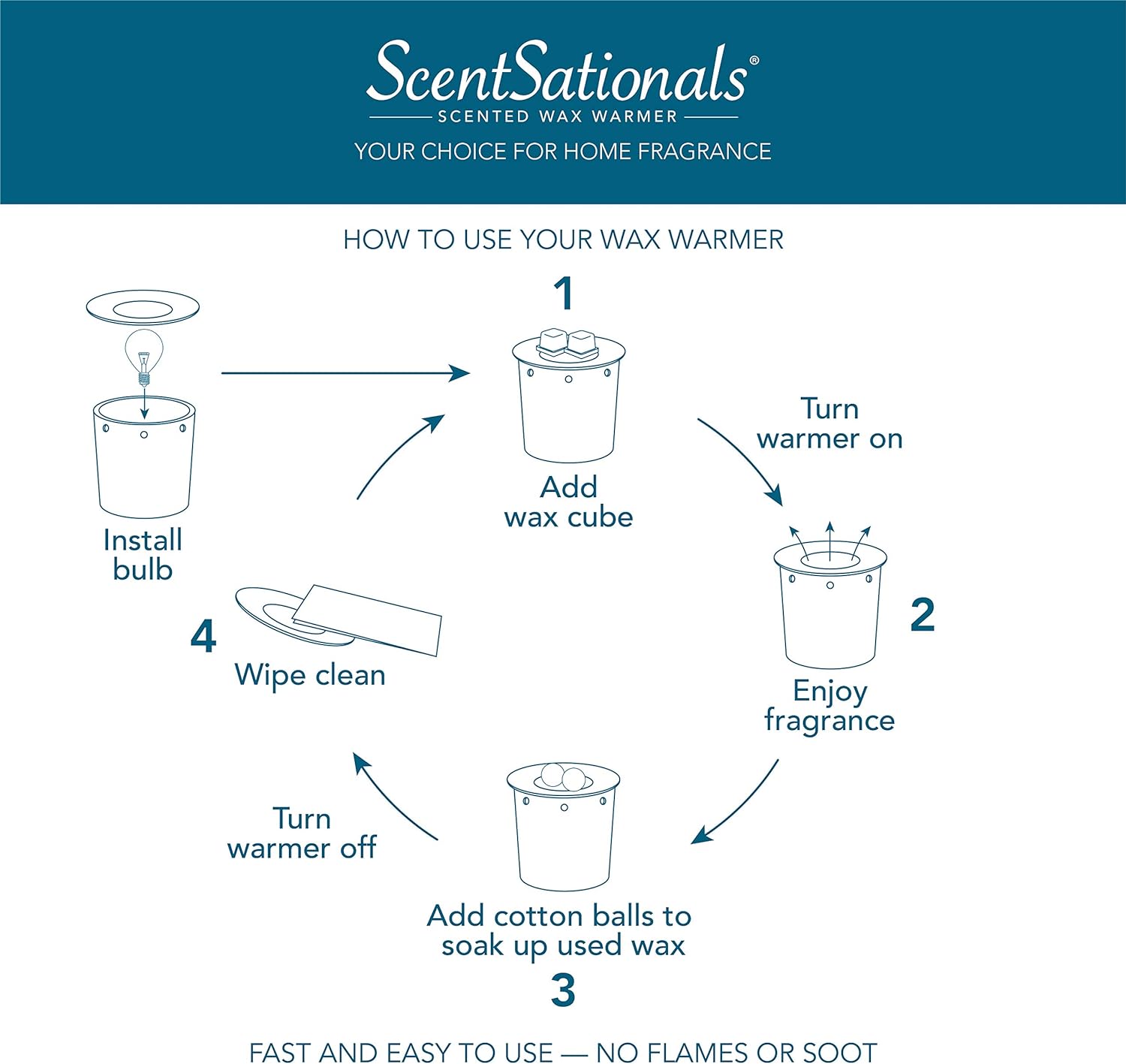 ScentSationals®
SCENTED WAX WARMER
YOUR CHOICE FOR HOME FRAGRANCE

HOW TO USE YOUR WAX WARMER

Install bulb

1
Add wax cube

Turn warmer on

2
Enjoy fragrance

Add cotton balls to soak up used wax
3

Turn warmer off

4
Wipe clean

FAST AND EASY TO USE — NO FLAMES OR SOOT