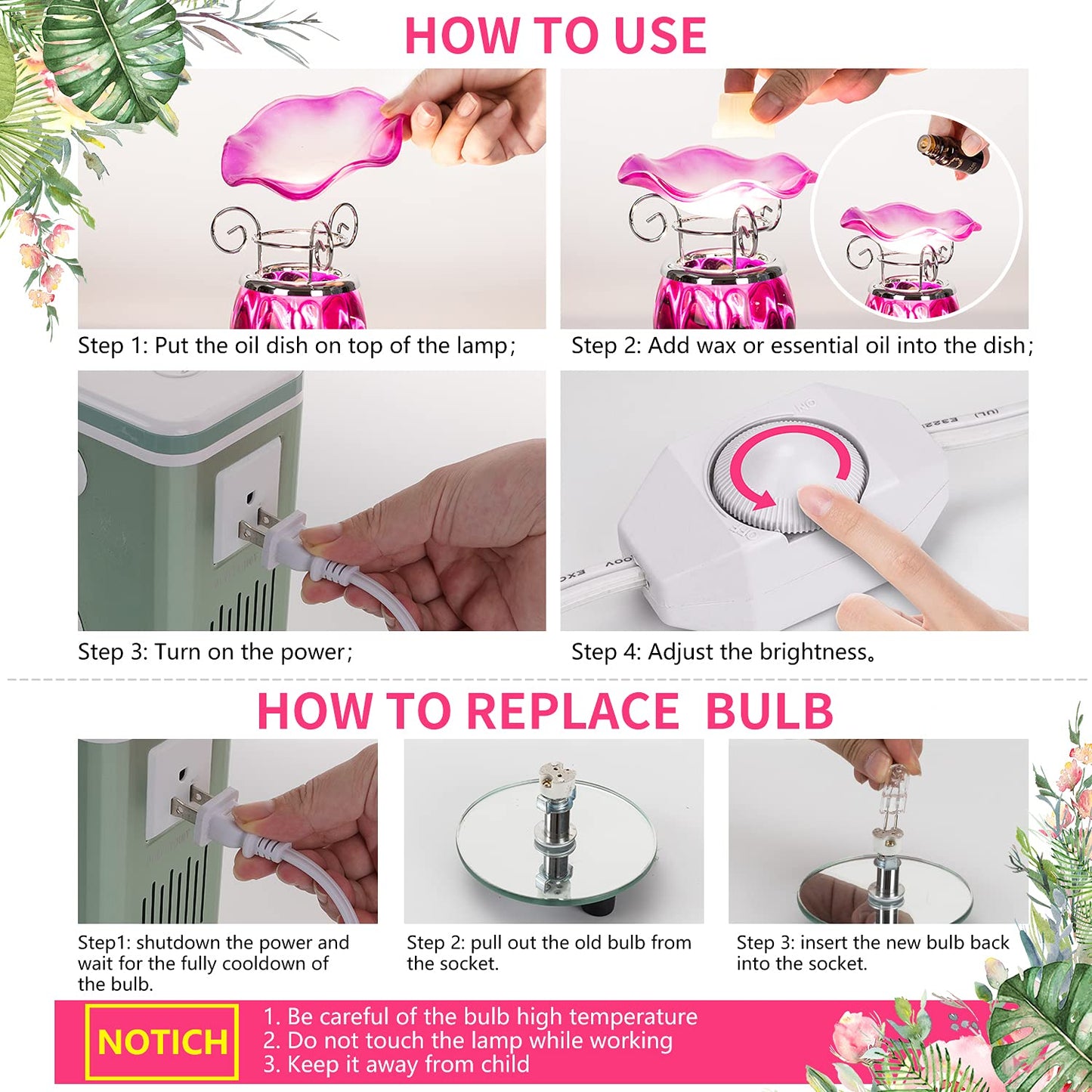 HOW TO USE

Step 1: Put the oil dish on top of the lamp;

Step 2: Add wax or essential oil into the dish;

ON

OFF

Step 3: Turn on the power;

Step 4: Adjust the brightness。

HOW TO REPLACE BULB

Step1: shutdown the power and wait for the fully cooldown of the bulb.

Step 2: pull out the old bulb from the socket.

Step 3: insert the new bulb back into the socket.

NOTICH

1. Be careful of the bulb high temperature
2. Do not touch the lamp while working
3. Keep it away from child