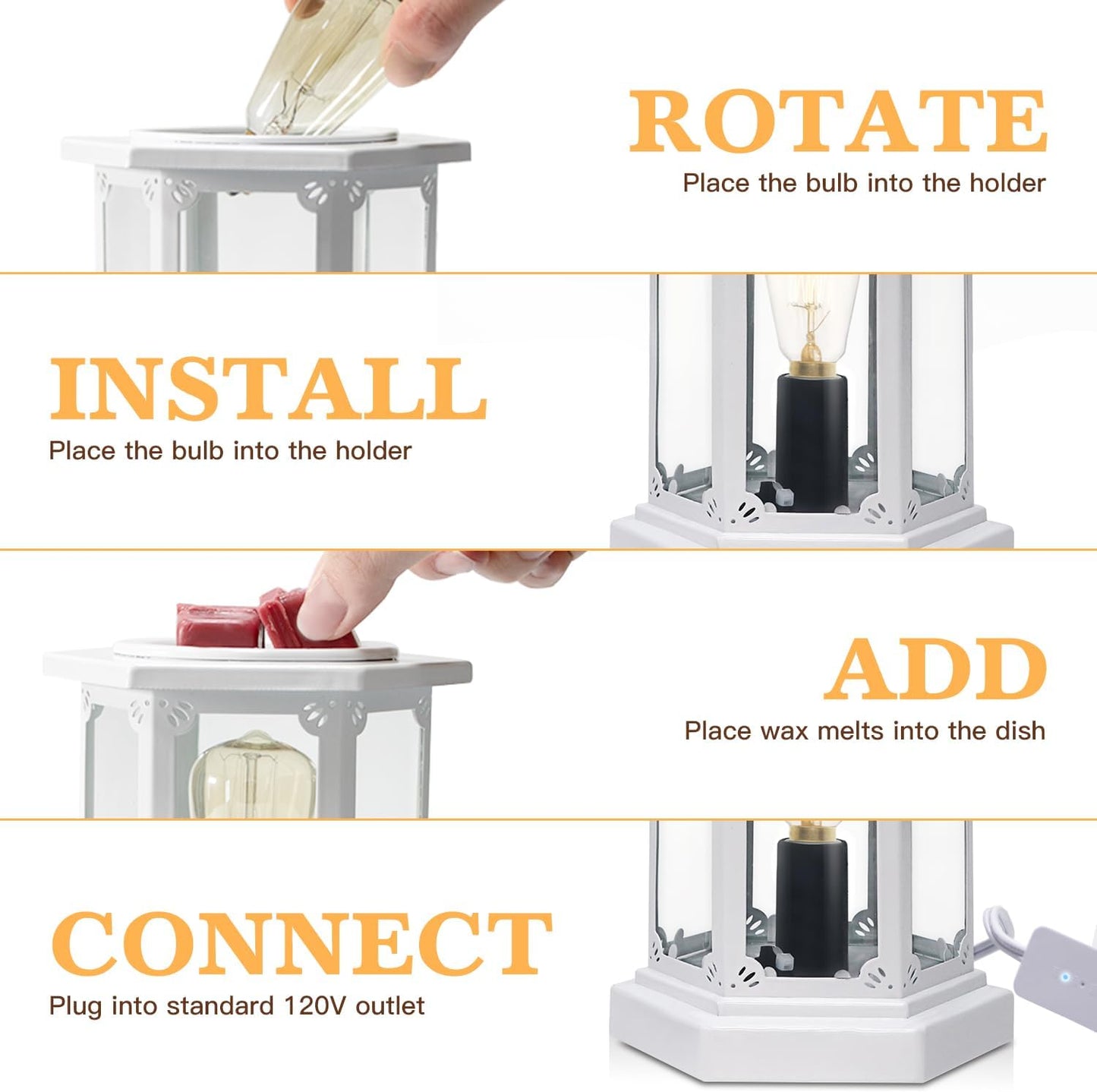 ROTATE
Place the bulb into the holder

INSTALL
Place the bulb into the holder

ADD
Place wax melts into the dish

CONNECT
Plug into standard 120V outlet