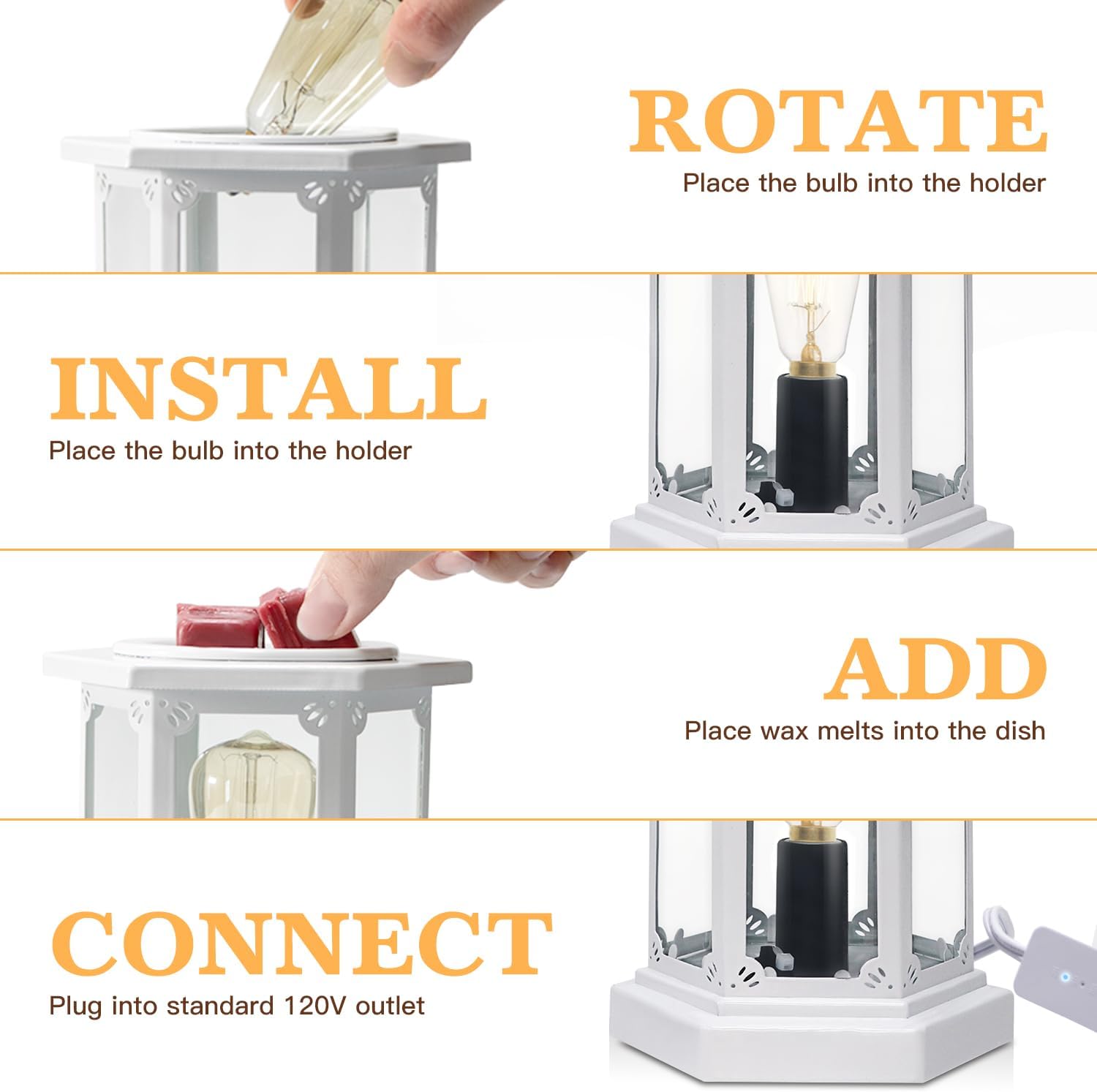 ROTATE
Place the bulb into the holder

INSTALL
Place the bulb into the holder

ADD
Place wax melts into the dish

CONNECT
Plug into standard 120V outlet