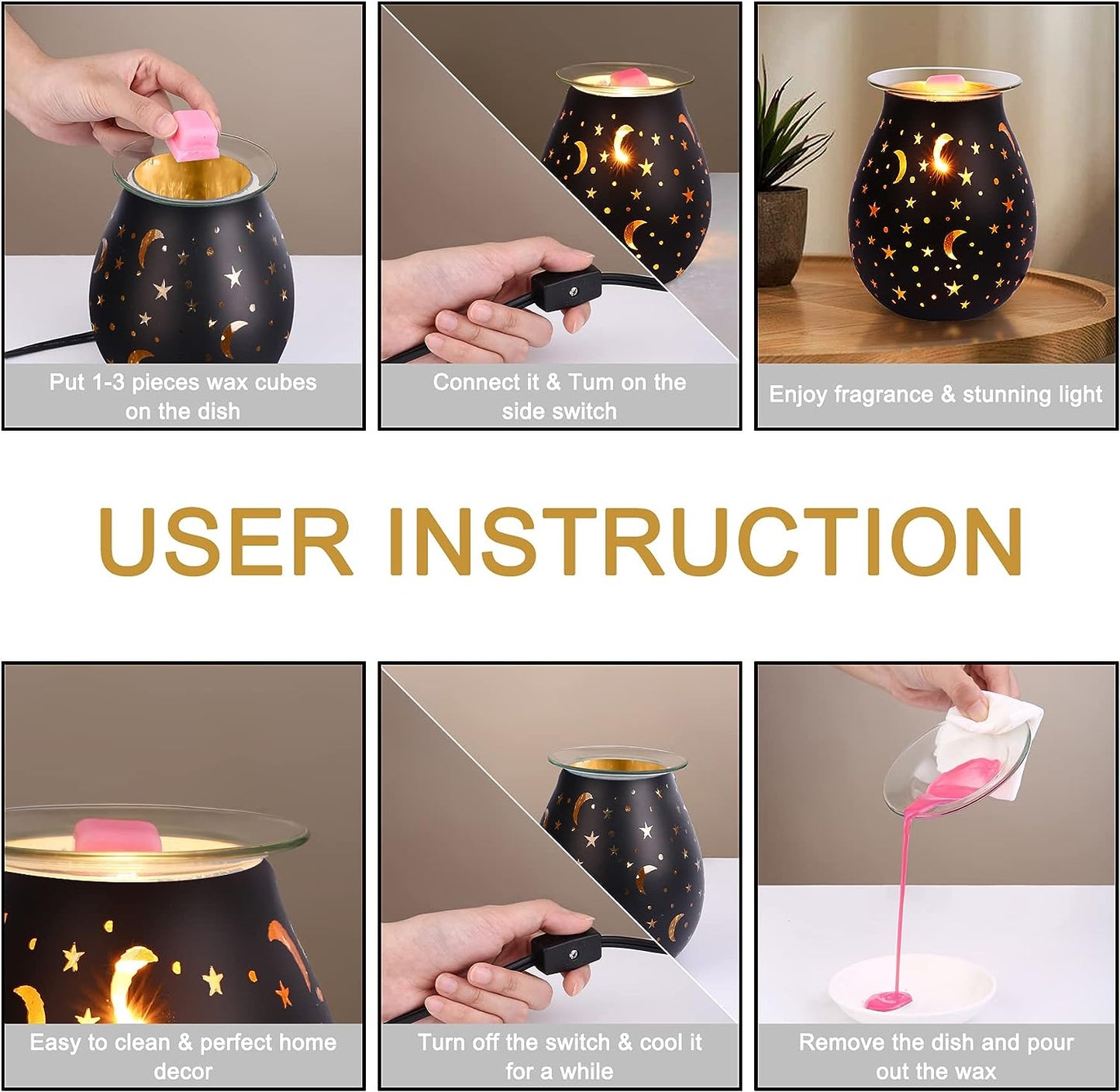 Put 1-3 pieces wax cubes on the dish

Connect it & Tum on the side switch

Enjoy fragrance & stunning light

USER INSTRUCTION

Easy to clean & perfect home decor

Turn off the switch & cool it for a while

Remove the dish and pour out the wax