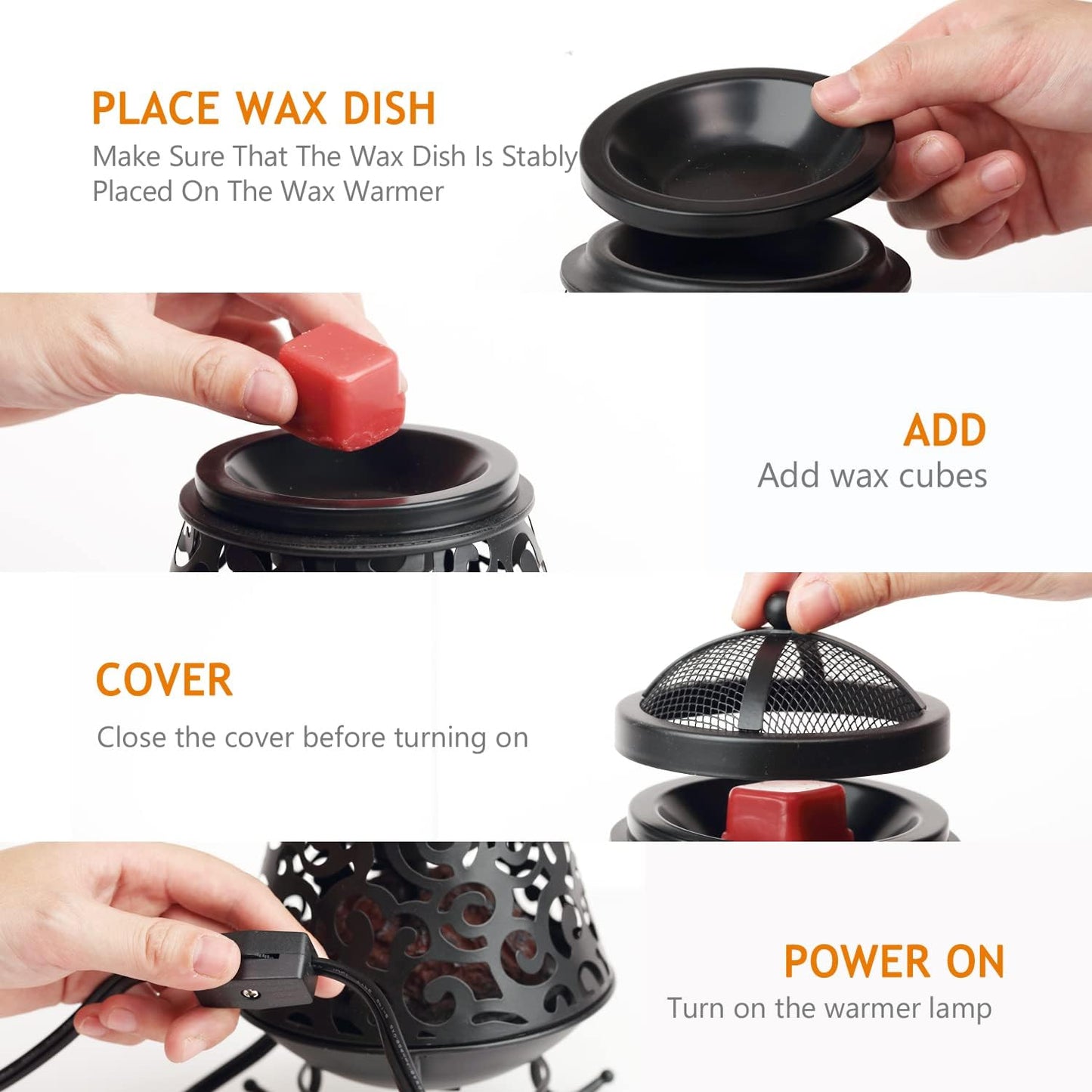 PLACE WAX DISH
Make Sure That The Wax Dish Is Stably Placed On The Wax Warmer

ADD
Add wax cubes

COVER
Close the cover before turning on

POWER ON
Turn on the warmer lamp