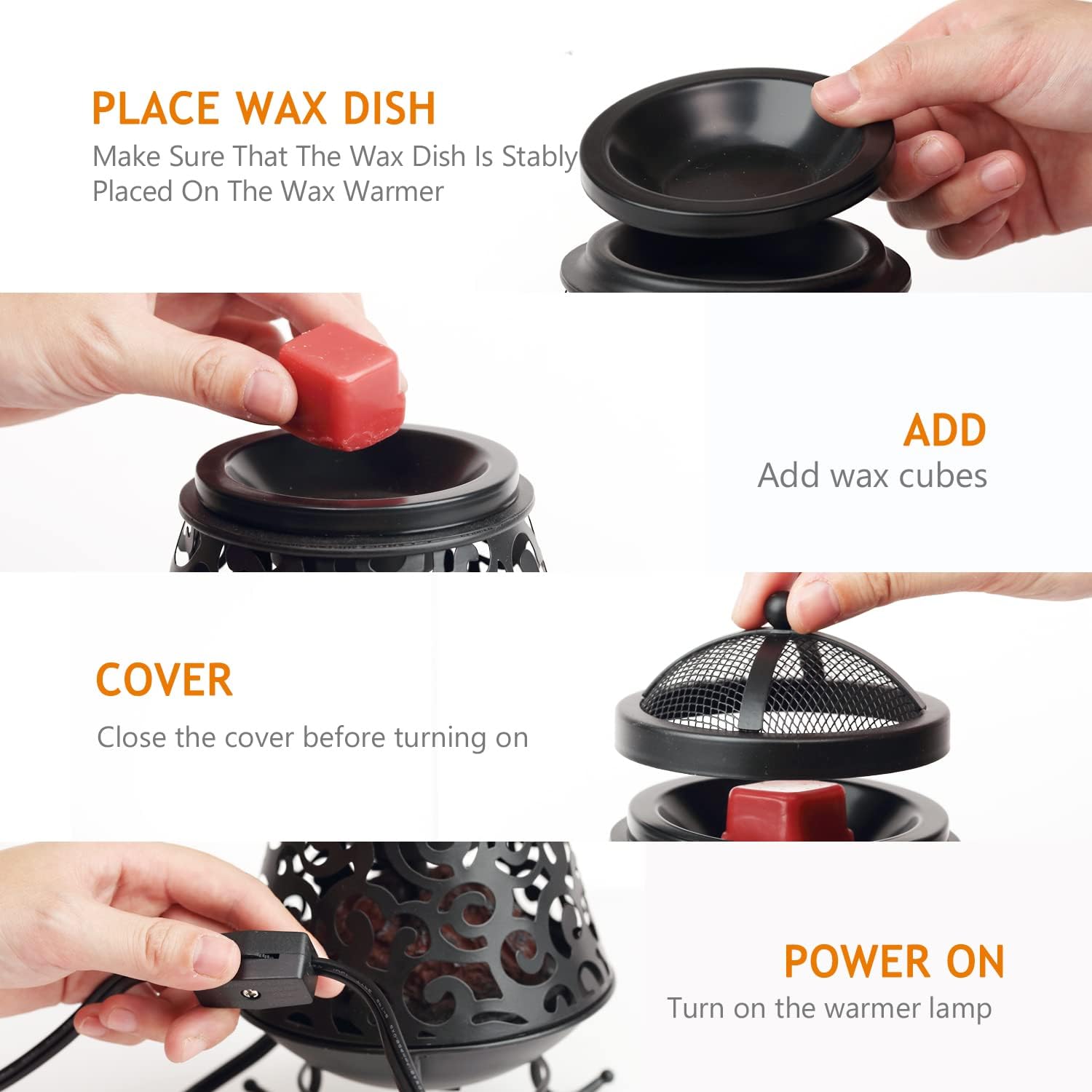 PLACE WAX DISH
Make Sure That The Wax Dish Is Stably Placed On The Wax Warmer

ADD
Add wax cubes

COVER
Close the cover before turning on

POWER ON
Turn on the warmer lamp