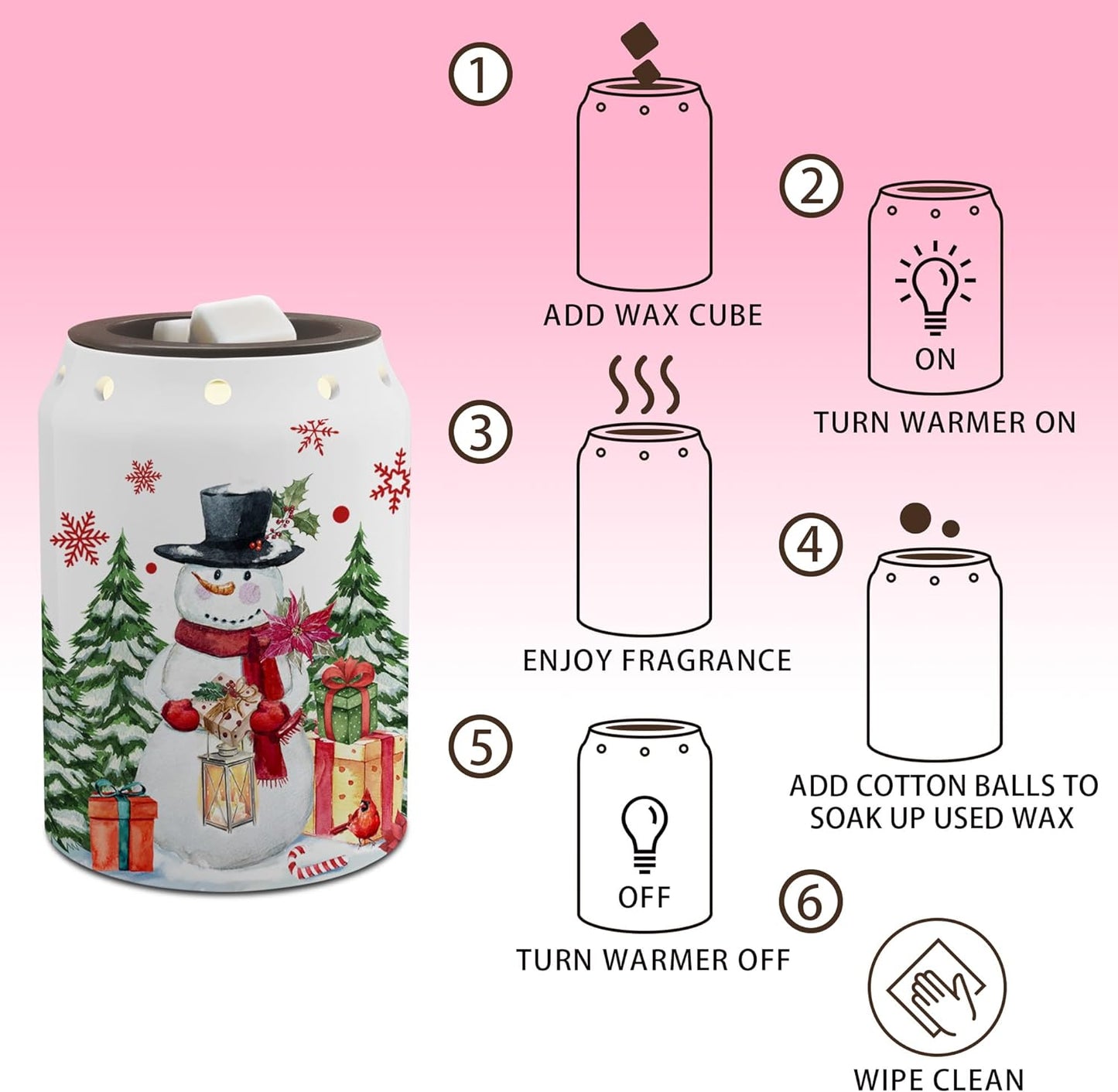 1
ADD WAX CUBE

2
ON
TURN WARMER ON

3
ENJOY FRAGRANCE

4
ADD COTTON BALLS TO SOAK UP USED WAX

5
OFF
TURN WARMER OFF

6
WIPE CLEAN