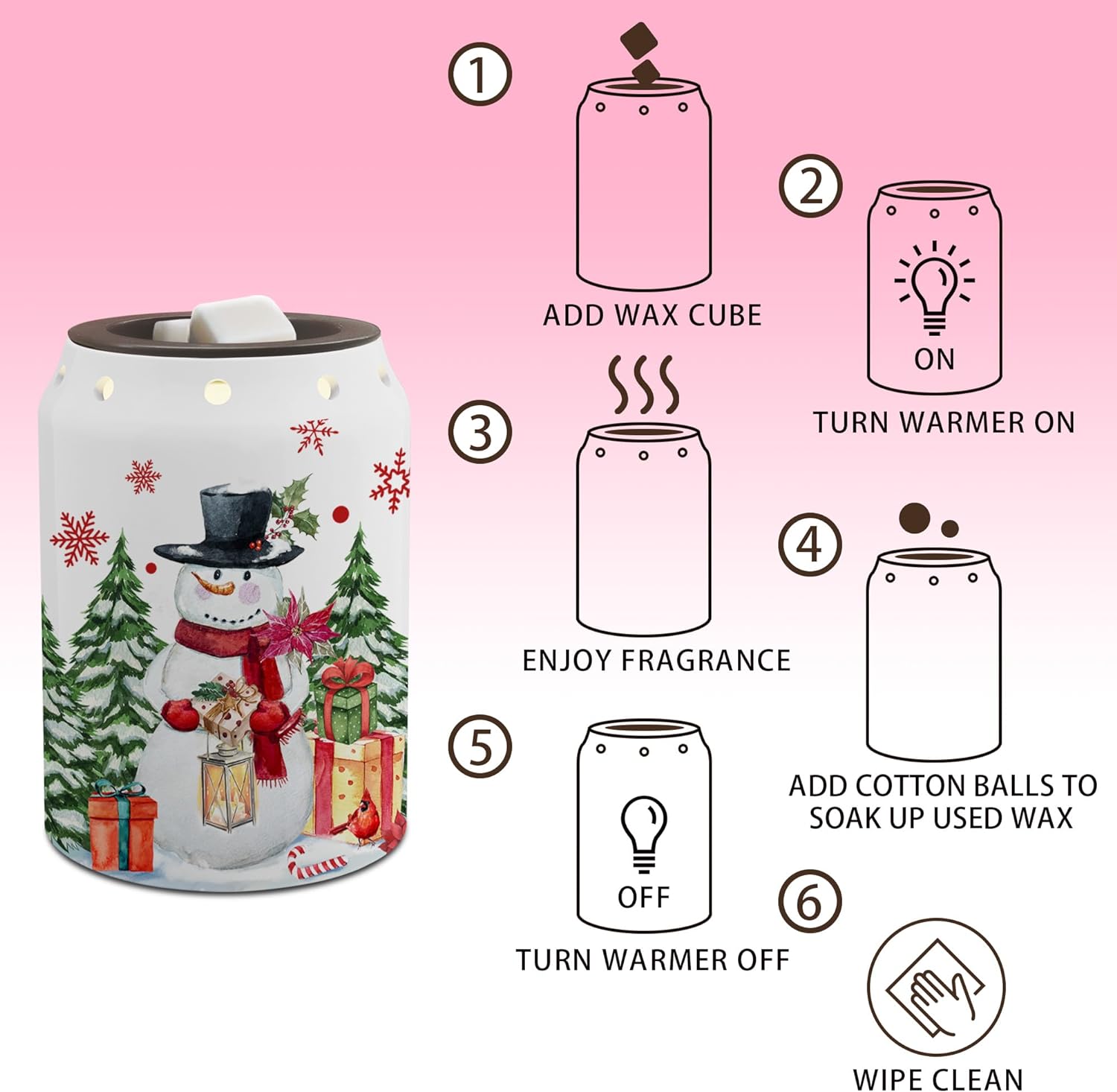 1
ADD WAX CUBE

2
ON
TURN WARMER ON

3
ENJOY FRAGRANCE

4
ADD COTTON BALLS TO SOAK UP USED WAX

5
OFF
TURN WARMER OFF

6
WIPE CLEAN