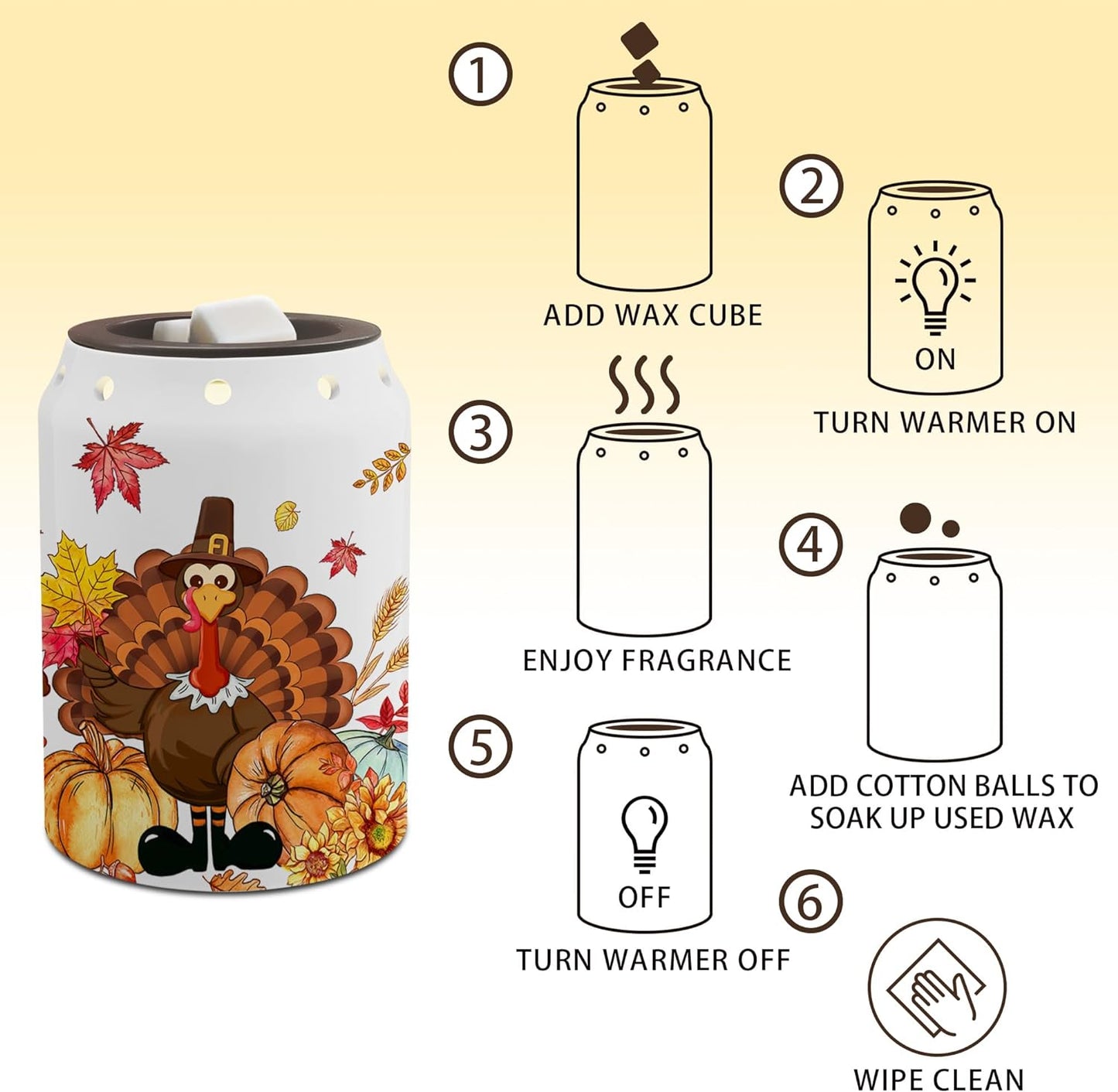 1
ADD WAX CUBE

2
ON
TURN WARMER ON

3
ENJOY FRAGRANCE

4
ADD COTTON BALLS TO SOAK UP USED WAX

5
OFF
TURN WARMER OFF

6
WIPE CLEAN