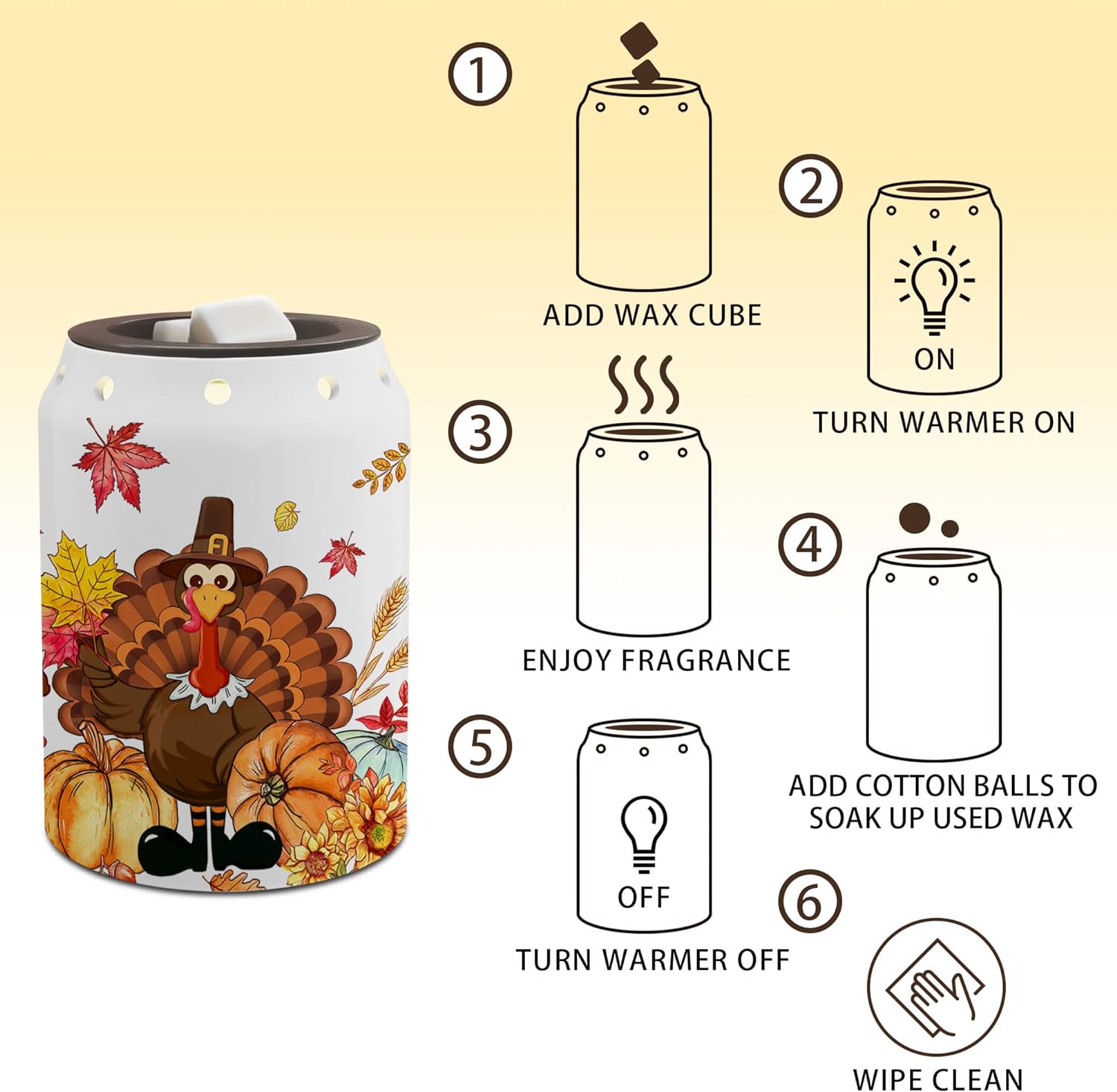 ①
ADD WAX CUBE

②
ON
TURN WARMER ON

③
ENJOY FRAGRANCE

④
ADD COTTON BALLS TO SOAK UP USED WAX

⑤
OFF
TURN WARMER OFF

⑥
WIPE CLEAN