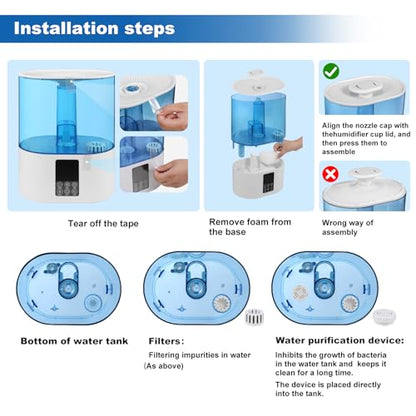 Installation steps

Align the nozzle cap with thehumidifier cup lid, and then press them to assemble

Tear off the tape

Remove foam from the base

Wrong way of assembly

Bottom of water tank

Filters:

Filtering impurities in water (As above)

Water purification device:

Inhibits the growth of bacteria in the water tank and keeps it clean for a long time.

The device is placed directly into the tank.