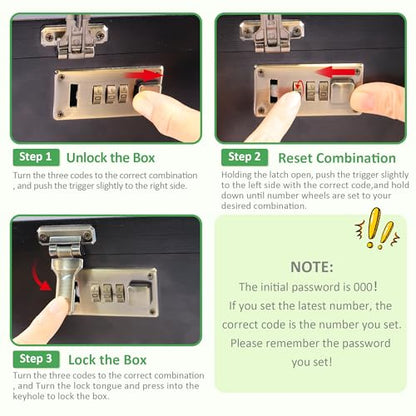 Step 1 Unlock the Box

Turn the three codes to the correct combination , and push the trigger slightly to the right side.

Step 2 Reset Combination

Holding the latch open, push the trigger slightly to the left side with the correct code,and hold down until number wheels are set to your desired combination.

Step 3 Lock the Box

Turn the three codes to the correct combination , and Turn the lock tongue and press into the keyhole to lock the box.

NOTE:

The initial password is 000!

If you set the latest number, the correct code is the number you set.

Please remember the password you set!