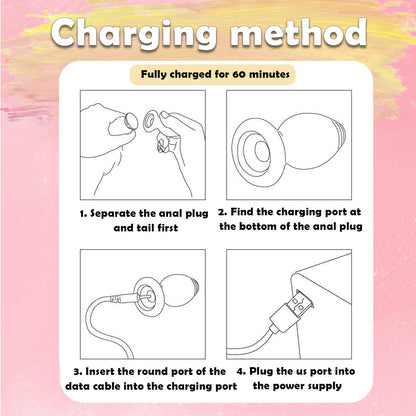 Charging method

Fully charged for 60 minutes

1. Separate the anal plug and tail first

2. Find the charging port at the bottom of the anal plug

3. Insert the round port of the data cable into the charging port

4. Plug the us port into the power supply