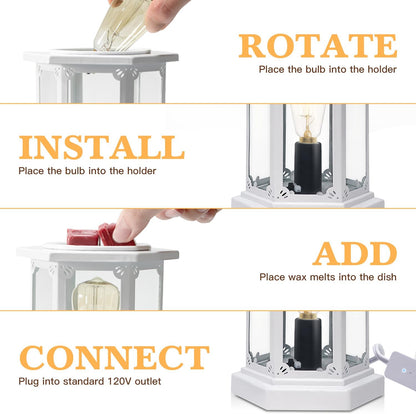 ROTATE
Place the bulb into the holder

INSTALL
Place the bulb into the holder

ADD
Place wax melts into the dish

CONNECT
Plug into standard 120V outlet