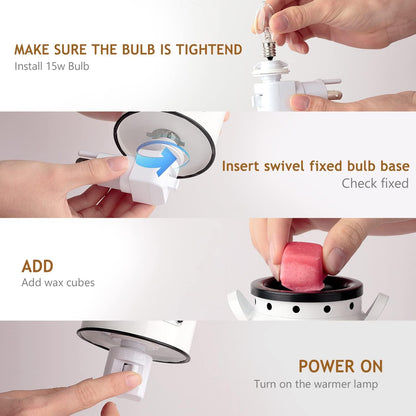 MAKE SURE THE BULB IS TIGHTEND
Install 15w Bulb

Insert swivel fixed bulb base
Check fixed

ADD
Add wax cubes

POWER ON
Turn on the warmer lamp