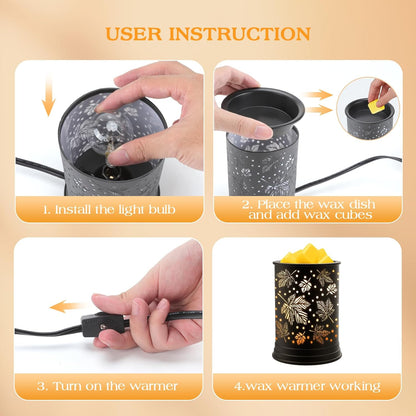 USER INSTRUCTION

1. Install the light bulb

2. Place the wax dish and add wax cubes

3. Turn on the warmer

4.wax warmer working