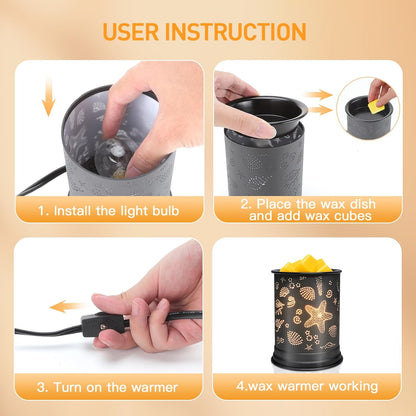 USER INSTRUCTION

1. Install the light bulb

2. Place the wax dish and add wax cubes

3. Turn on the warmer

4.wax warmer working