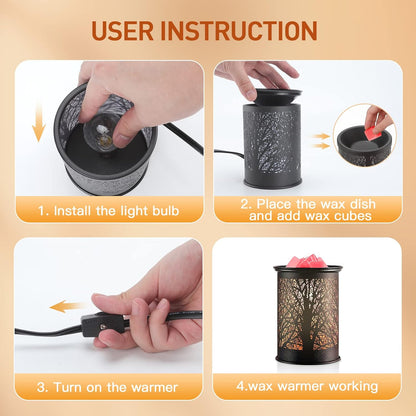 USER INSTRUCTION

1. Install the light bulb

2. Place the wax dish and add wax cubes

3. Turn on the warmer

4.wax warmer working